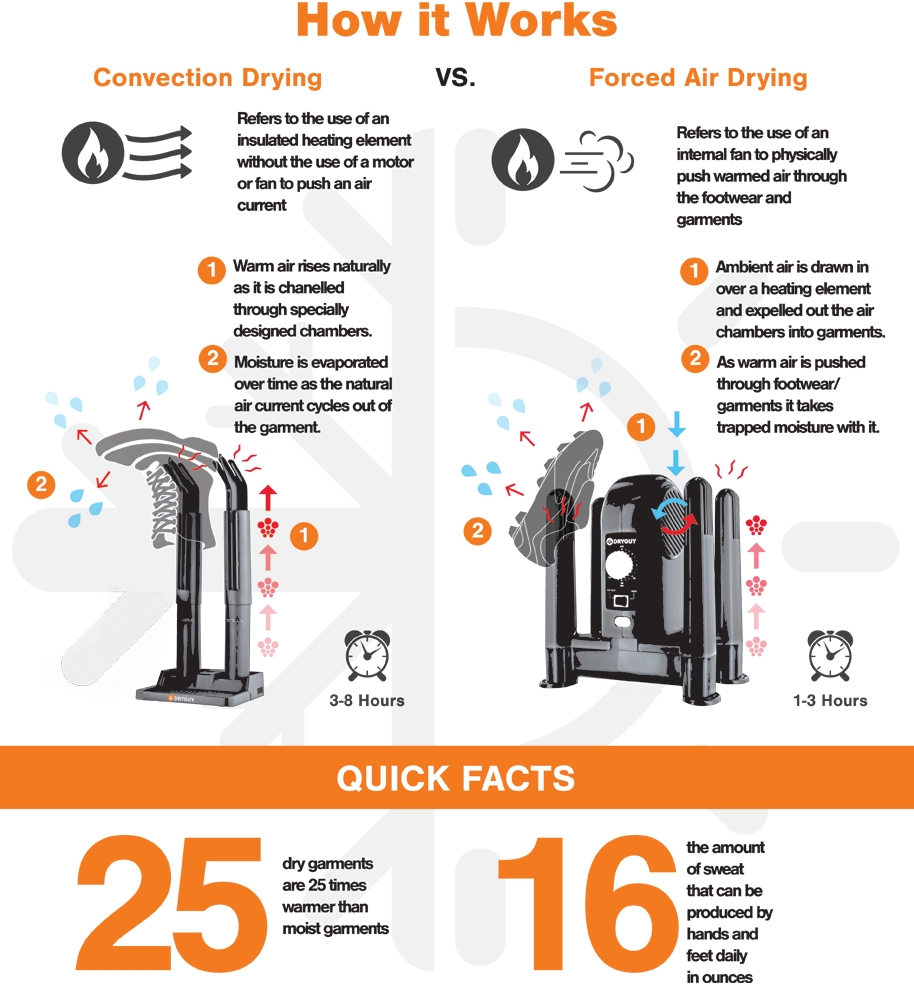 How it Works

Convection Drying

VS.

Forced Air Drying

Refers to the use of an insulated heating element without the use of a motor or fan to push an air current

1 Warm air rises naturally as it is chanelled through specially designed chambers.

2 Moisture is evaporated over time as the natural air current cycles out of the garment.

2

1

DRYGUY

3-8 Hours

Refers to the use of an internal fan to physically push warmed air through the footwear and garments

1 Ambient air is drawn in over a heating element and expelled out the air chambers into garments.

2 As warm air is pushed through footwear/ garments it takes trapped moisture with it.

1

2

DRYGUY

1-3 Hours

QUICK FACTS

25 dry garments are 25 times warmer than moist garments

16 the amount of sweat that can be produced by hands and feet daily in ounces